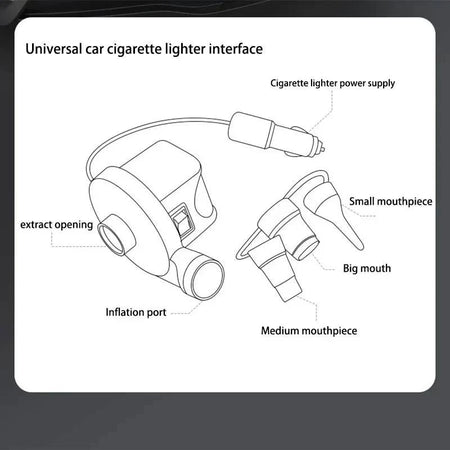 Universal car cigarette lighter interface

Cigarette lighter power supply

Small mouthpiece

extract opening

Big mouth

Inflation port

Medium mouthpiece